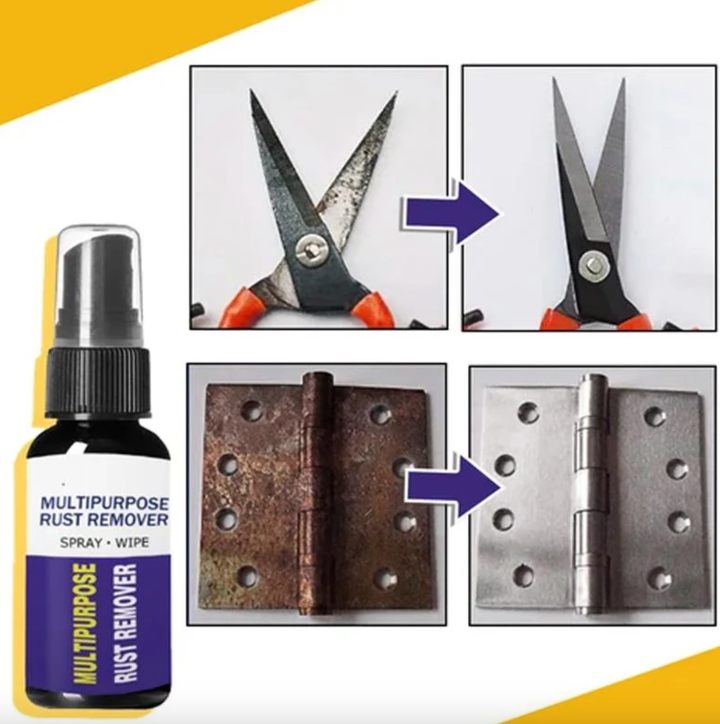 MULTIPURPOSE
RUST REMOVER
SPRAY • WIPE
MULTIPURPOSE
RUST REMOVER